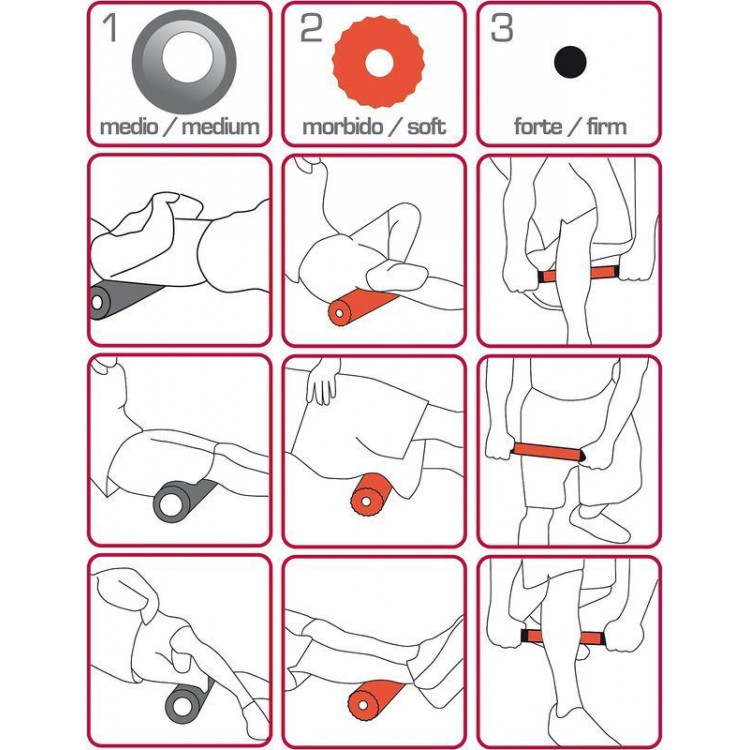 1
medio / medium

2
morbido / soft

3
forte / firm